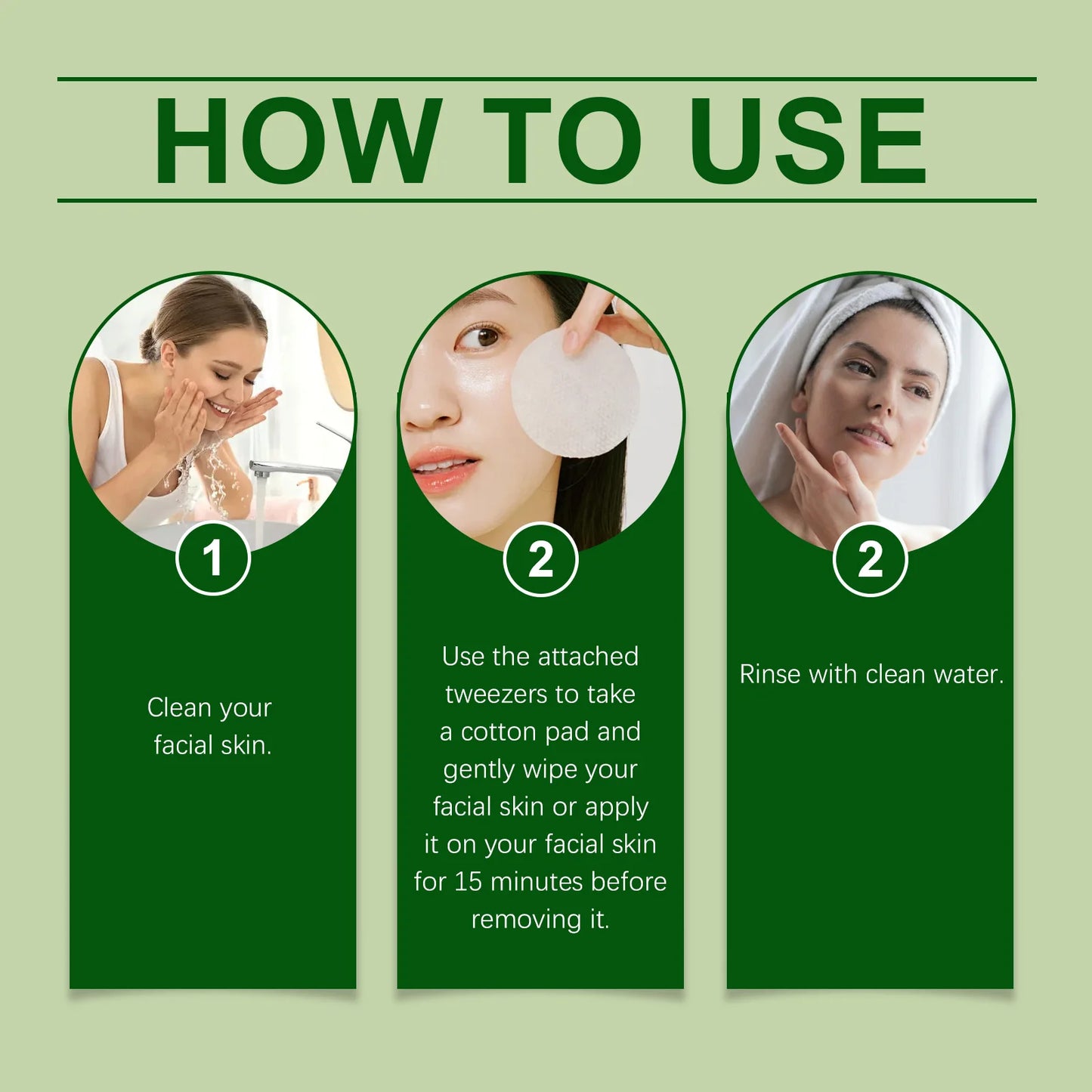 HOW TO USE

1

Clean your facial skin.

2

Use the attached tweezers to take a cotton pad and gently wipe your facial skin or apply it on your facial skin for 15 minutes before removing it.

2

Rinse with clean water.