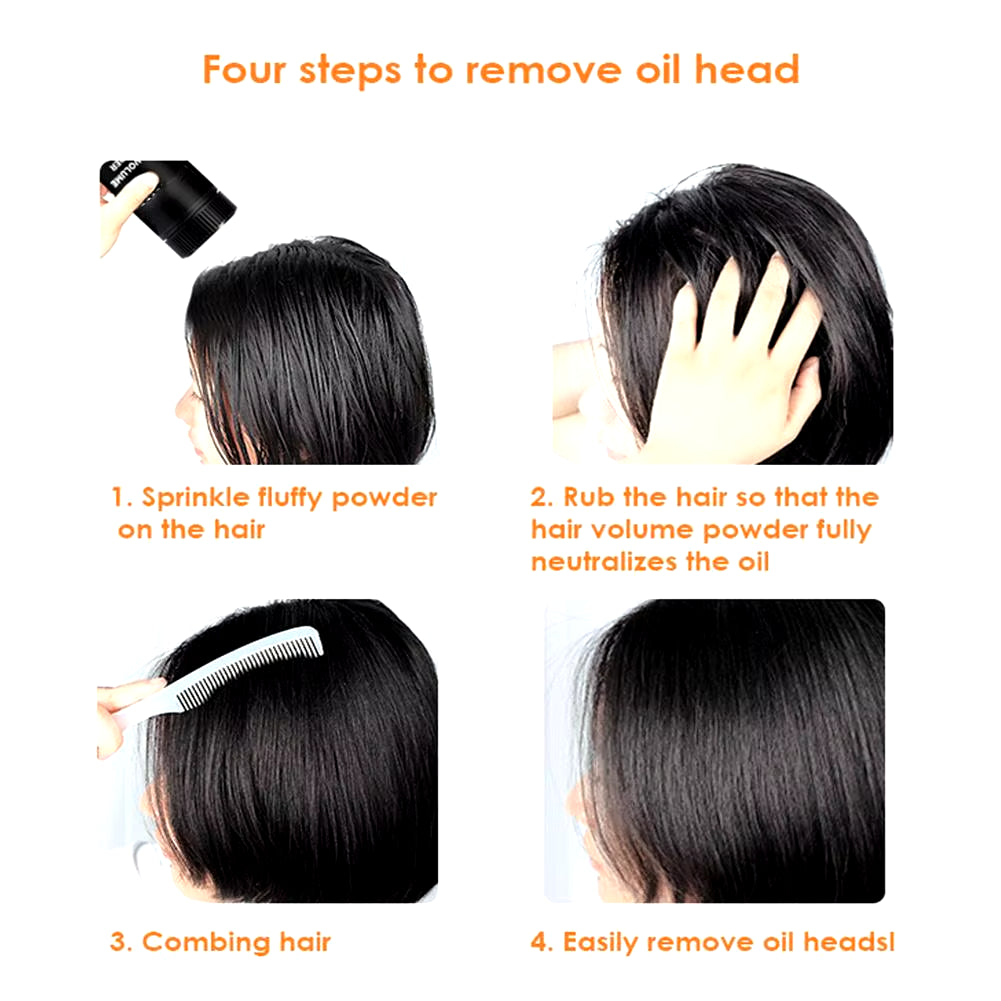 Four steps to remove oil head

VOLUME

1. Sprinkle fluffy powder on the hair

2. Rub the hair so that the hair volume powder fully neutralizes the oil

3. Combing hair

4. Easily remove oil headsl